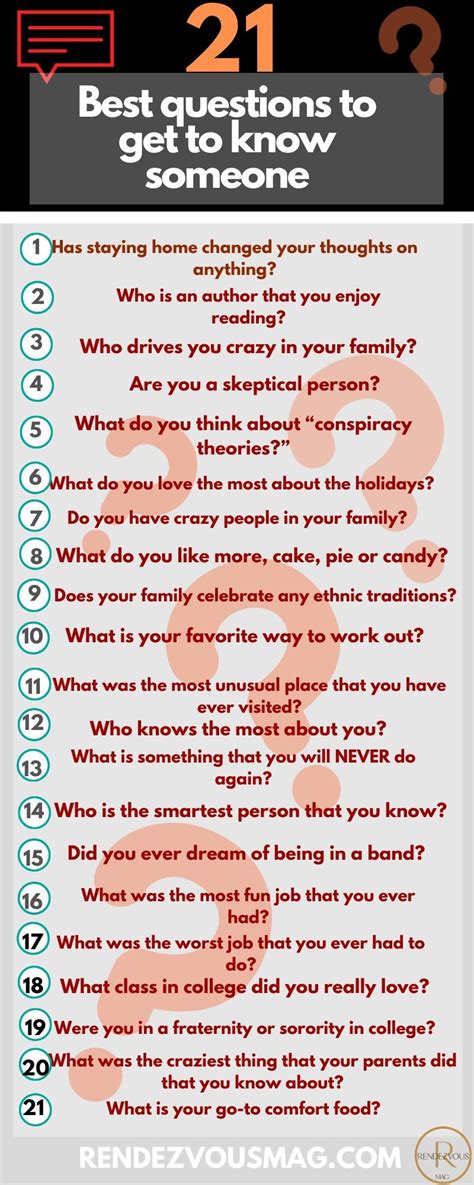 21

Best questions to get to know someone

1 Has staying home changed your thoughts on anything?

2 Who is an author that you enjoy reading?

3 Who drives you crazy in your family?

4 Are you a skeptical person?

5 What do you think about “conspiracy theories?”

6 What do you love the most about the holidays?

7 Do you have crazy people in your family?

8 What do you like more, cake, pie or candy?

9 Does your family celebrate any ethnic traditions?

10 What is your favorite way to work out?

11 What was the most unusual place that you have ever visited?

12 Who knows the most about you?

13 What is something that you will NEVER do again?

14 Who is the smartest person that you know?

15 Did you ever dream of being in a band?

16 What was the most fun job that you ever had?

17 What was the worst job that you ever had to do?

18 What class in college did you really love?

19 Were you in a fraternity or sorority in college?

20 What was the craziest thing that your parents did that you know about?

21 What is your go-to comfort food?

RENDEZVOUSMAG.COM

R RENDEZVOUS MAG